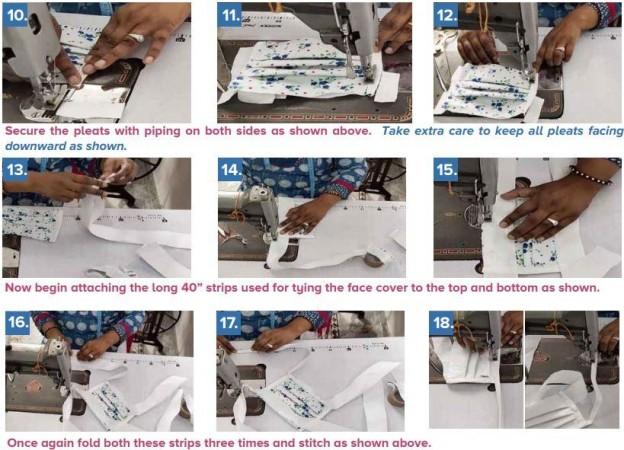 10.

11.

12.

Secure the pleats with piping on both sides as shown above. Take extra care to keep all pleats facing downward as shown.

13.

14.

15.

Now begin attaching the long 40" strips used for tying the face cover to the top and bottom as shown.

16.

17.

18.

Once again fold both these strips three times and stitch as shown above.